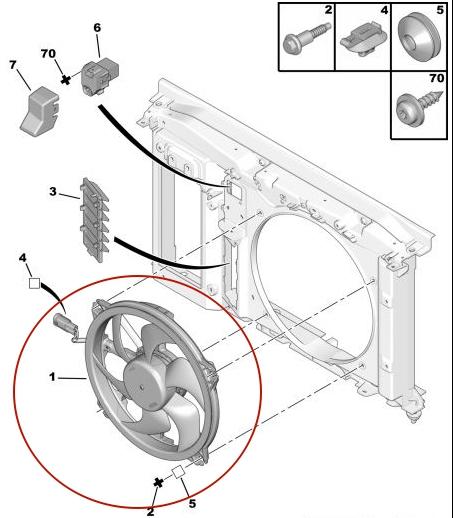 2
4
5
70
6
70
7
3
4
1
2
5